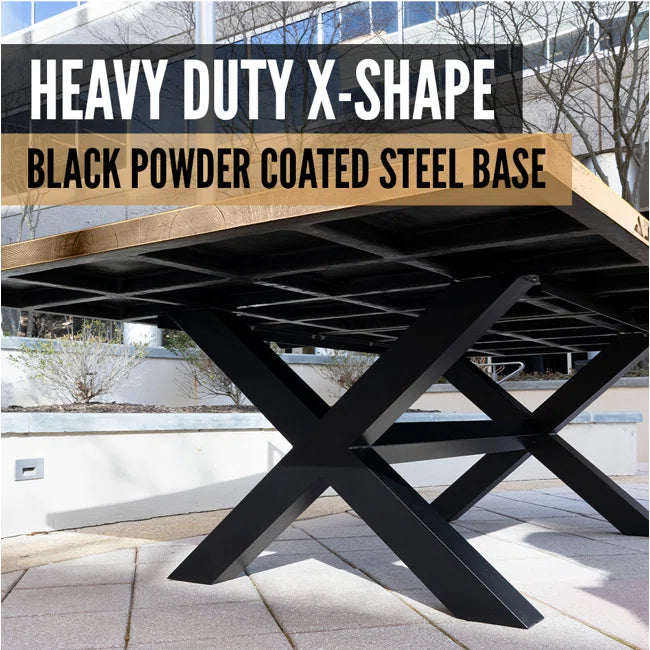 HEAVY DUTY X-SHAPE
BLACK POWDER COATED STEEL BASE